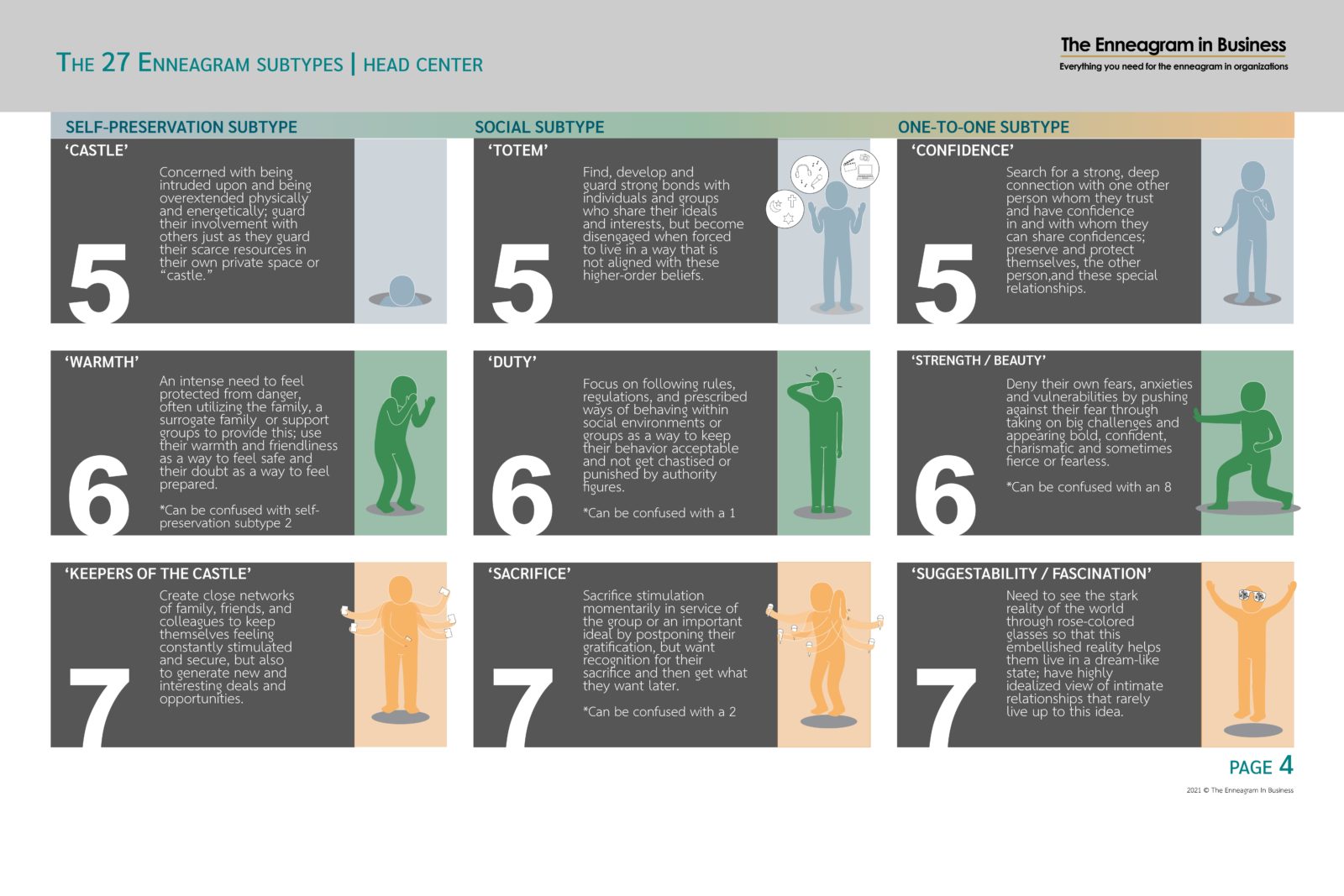 THE 27 ENNEAGRAM SUBTYPES | HEAD CENTER

The Enneagram in Business
Everything you need for the enneagram in organizations

SELF-PRESERVATION SUBTYPE

'CASTLE'
5
Concerned with being intruded upon and being overextended physically and energetically; guard their involvement with others just as they guard their scarce resources in their own private space or "castle."

'WARMTH'
6
An intense need to feel protected from danger, often utilizing the family, a surrogate family or support groups to provide this; use their warmth and friendliness as a way to feel safe and their doubt as a way to feel prepared.

*Can be confused with self-preservation subtype 2

'KEEPERS OF THE CASTLE'
7
Create close networks of family, friends, and colleagues to keep themselves feeling constantly stimulated and secure, but also to generate new and interesting deals and opportunities.

SOCIAL SUBTYPE

'TOTEM'
5
Find, develop and guard strong bonds with individuals and groups who share their ideals and interests, but become disengaged when forced to live in a way that is not aligned with these higher-order beliefs.

'DUTY'
6
Focus on following rules, regulations, and prescribed ways of behaving within social environments or groups as a way to keep their behavior acceptable and not get chastised or punished by authority figures.

*Can be confused with a 1

'SACRIFICE'
7
Sacrifice stimulation momentarily in service of the group or an important ideal by postponing their gratification, but want recognition for their sacrifice and then get what they want later.

*Can be confused with a 2

ONE-TO-ONE SUBTYPE

'CONFIDENCE'
5
Search for a strong, deep connection with one other person whom they trust and have confidence in and with whom they can share confidences; preserve and protect themselves, the other person,and these special relationships.

'STRENGTH / BEAUTY'
6
Deny their own fears, anxieties and vulnerabilities by pushing against their fear through taking on big challenges and appearing bold, confident, charismatic and sometimes fierce or fearless.

*Can be confused with an 8

'SUGGESTABILITY / FASCINATION'
7
Need to see the stark reality of the world through rose-colored glasses so that this embellished reality helps them live in a dream-like state; have highly idealized view of intimate relationships that rarely live up to this idea.

PAGE 4
2021 © The Enneagram In Business