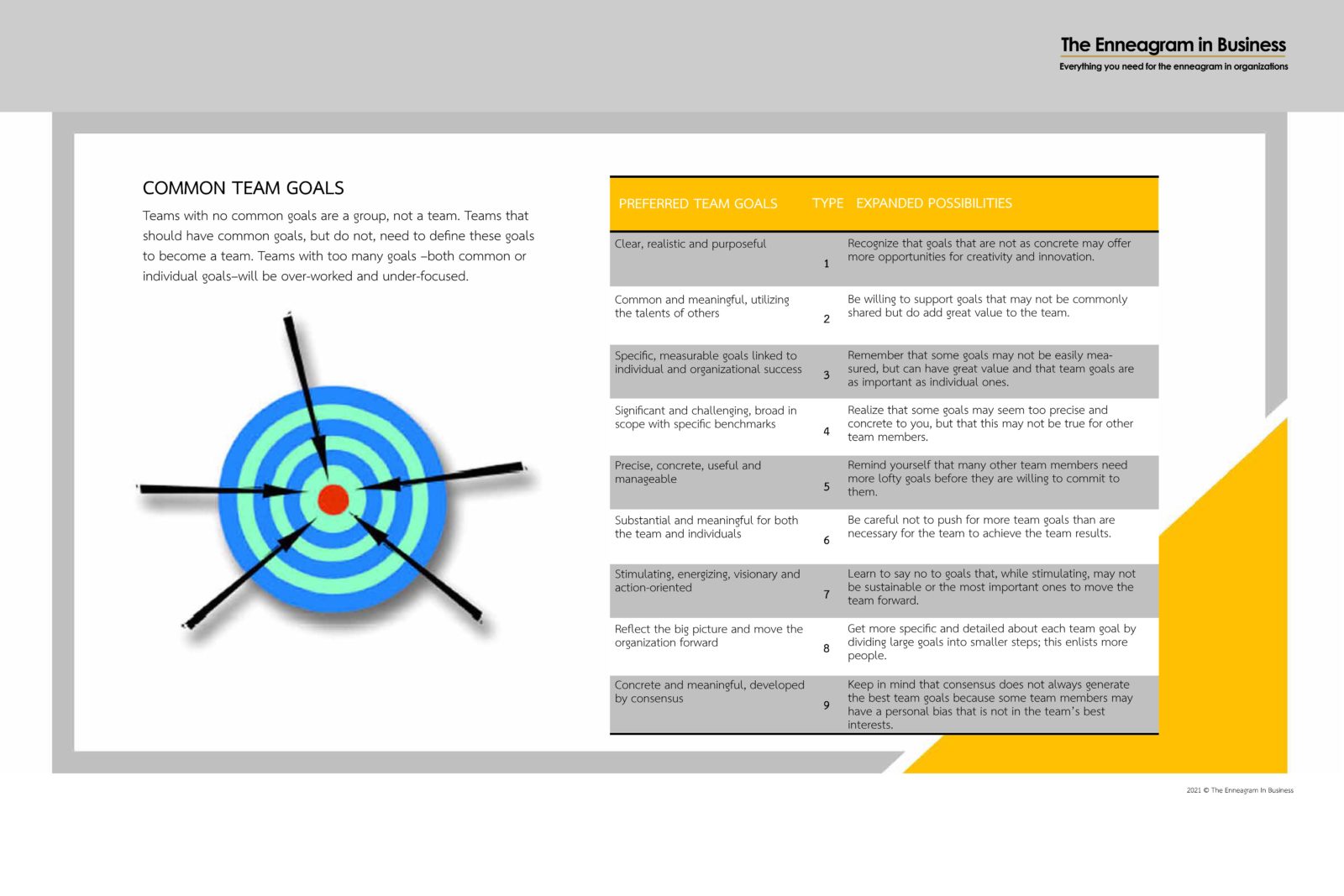 The Enneagram in Business
Everything you need for the enneagram in organizations

COMMON TEAM GOALS

Teams with no common goals are a group, not a team. Teams that should have common goals, but do not, need to define these goals to become a team. Teams with too many goals –both common or individual goals–will be over-worked and under-focused.

| PREFERRED TEAM GOALS | TYPE | EXPANDED POSSIBILITIES |
|---|---|---|
| Clear, realistic and purposeful | 1 | Recognize that goals that are not as concrete may offer more opportunities for creativity and innovation. |
| Common and meaningful, utilizing the talents of others | 2 | Be willing to support goals that may not be commonly shared but do add great value to the team. |
| Specific, measurable goals linked to individual and organizational success | 3 | Remember that some goals may not be easily measured, but can have great value and that team goals are as important as individual ones. |
| Significant and challenging, broad in scope with specific benchmarks | 4 | Realize that some goals may seem too precise and concrete to you, but that this may not be true for other team members. |
| Precise, concrete, useful and manageable | 5 | Remind yourself that many other team members need more lofty goals before they are willing to commit to them. |
| Substantial and meaningful for both the team and individuals | 6 | Be careful not to push for more team goals than are necessary for the team to achieve the team results. |
| Stimulating, energizing, visionary and action-oriented | 7 | Learn to say no to goals that, while stimulating, may not be sustainable or the most important ones to move the team forward. |
| Reflect the big picture and move the organization forward | 8 | Get more specific and detailed about each team goal by dividing large goals into smaller steps; this enlists more people. |
| Concrete and meaningful, developed by consensus | 9 | Keep in mind that consensus does not always generate the best team goals because some team members may have a personal bias that is not in the team's best interests. |

2021 © The Enneagram In Business